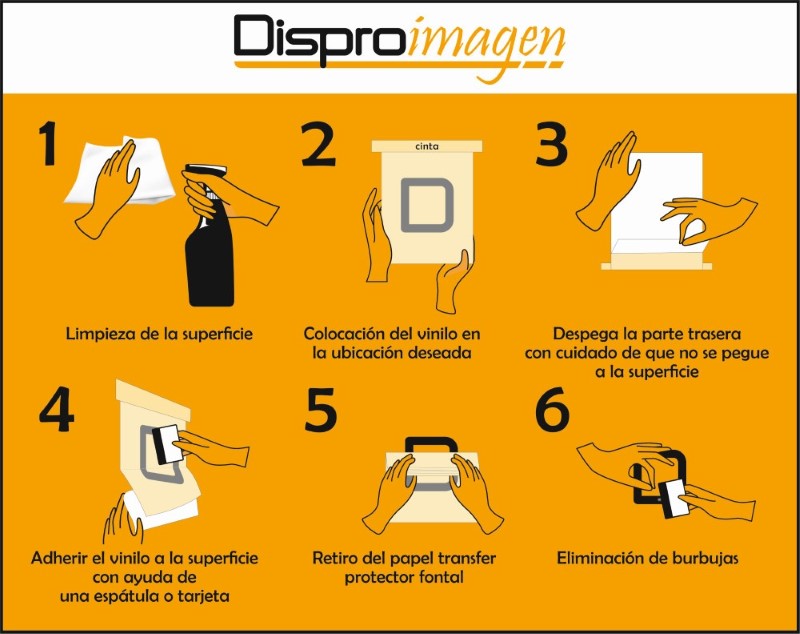 Disproimagen

1

Limpieza de la superficie

2

cinta

Colocación del vinilo en la ubicación deseada

3

Despega la parte trasera con cuidado de que no se pegue a la superficie

4

Adherir el vinilo a la superficie con ayuda de una espátula o tarjeta

5

Retiro del papel transfer protector fontal

6

Eliminación de burbujas